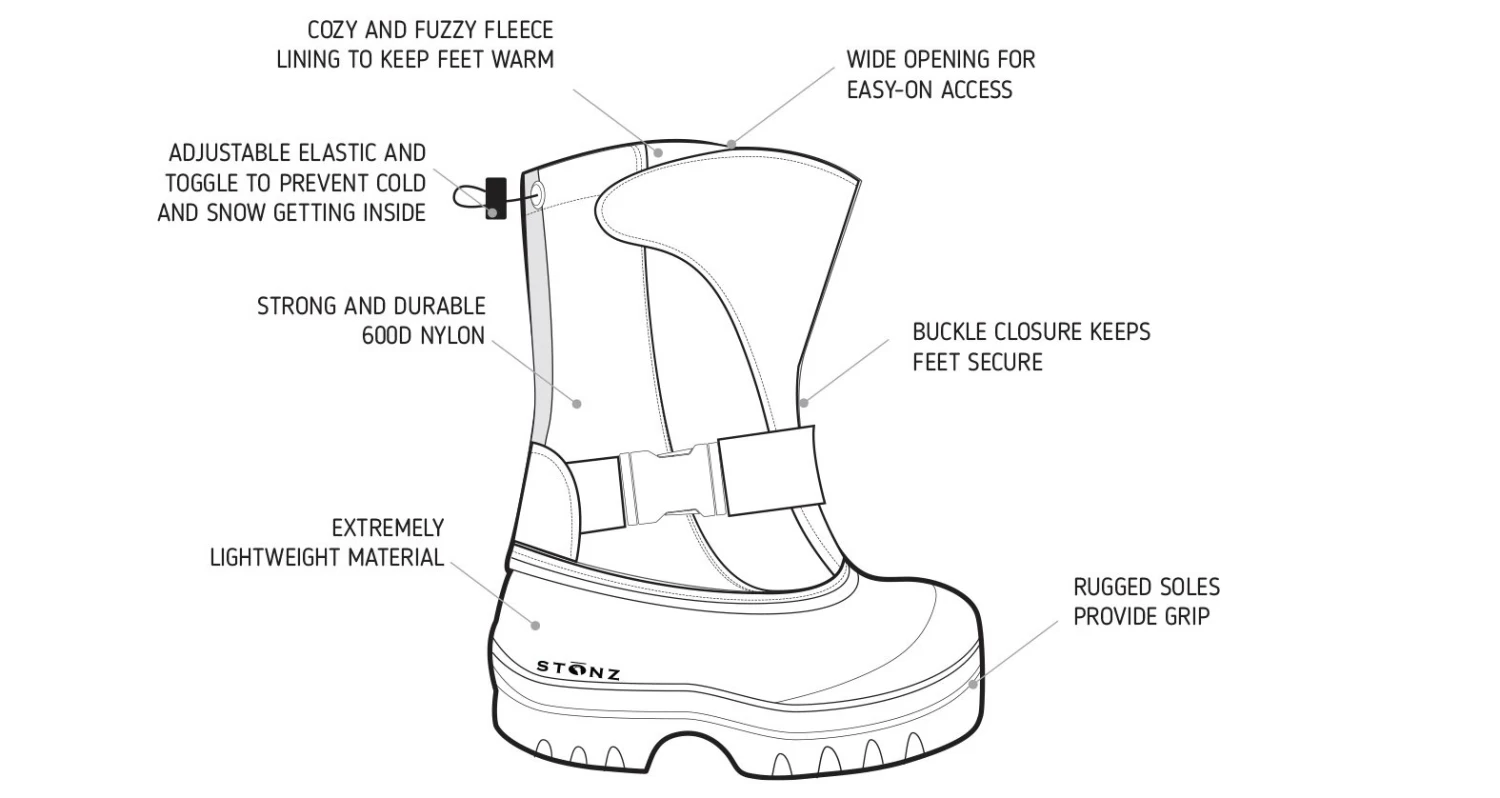 COZY AND FUZZY FLEECE LINING TO KEEP FEET WARM

WIDE OPENING FOR EASY-ON ACCESS

ADJUSTABLE ELASTIC AND TOGGLE TO PREVENT COLD AND SNOW GETTING INSIDE

STRONG AND DURABLE 600D NYLON

BUCKLE CLOSURE KEEPS FEET SECURE

EXTREMELY LIGHTWEIGHT MATERIAL

RUGGED SOLES PROVIDE GRIP

STONZ